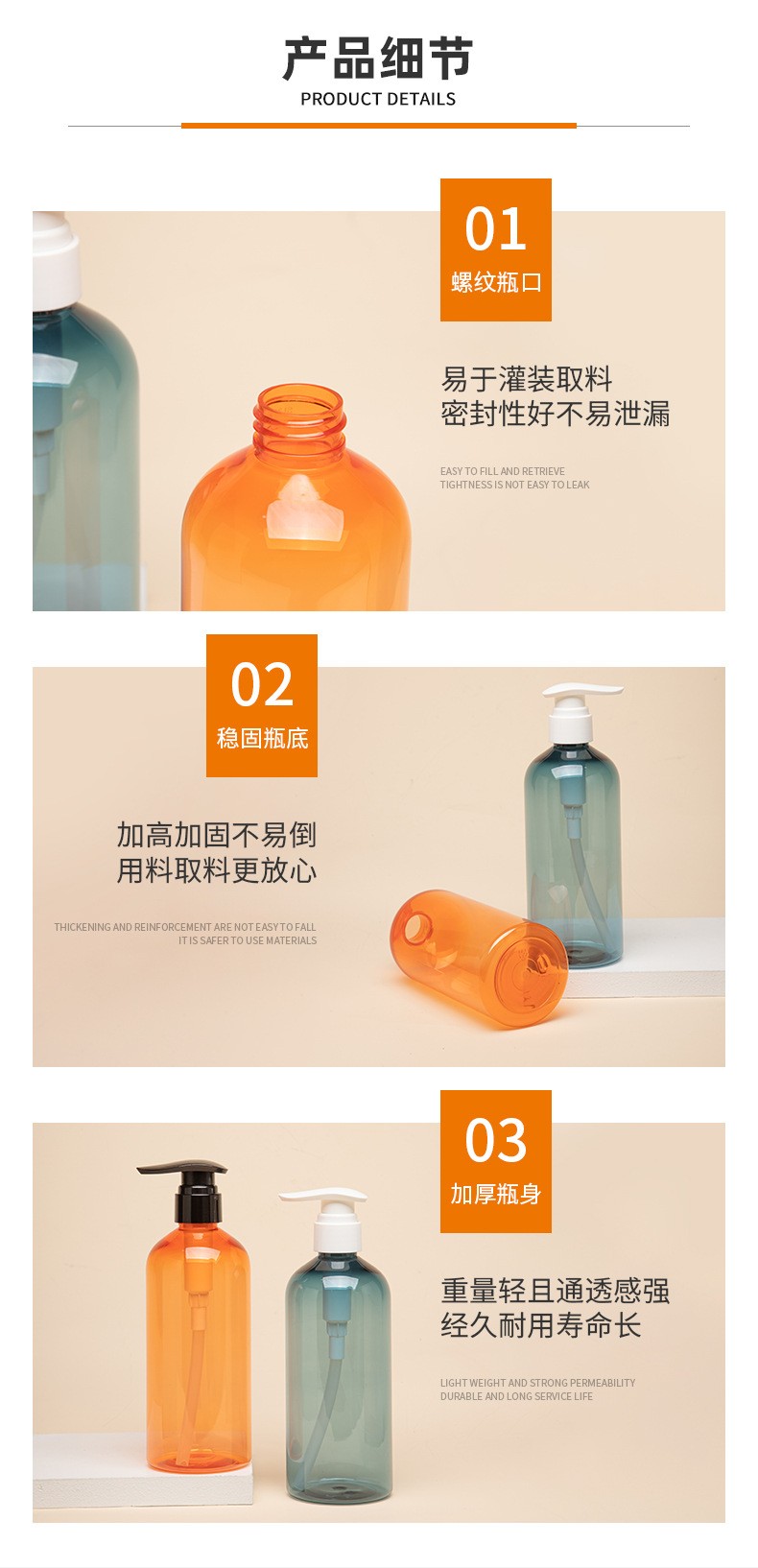 产品细节
PRODUCT DETAILS

01
螺纹瓶口

易于灌装取料
密封性好不易泄漏

EASY TO FILL AND RETRIEVE
TIGHTNESS IS NOT EASY TO LEAK

02
稳固瓶底

加高加固不易倒
用料取料更放心

THICKENING AND REINFORCEMENT ARE NOT EASY TO FALL
IT IS SAFER TO USE MATERIALS

03
加厚瓶身

重量轻且通透感强
经久耐用寿命长

LIGHT WEIGHT AND STRONG PERMEABILITY
DURABLE AND LONG SERVICE LIFE